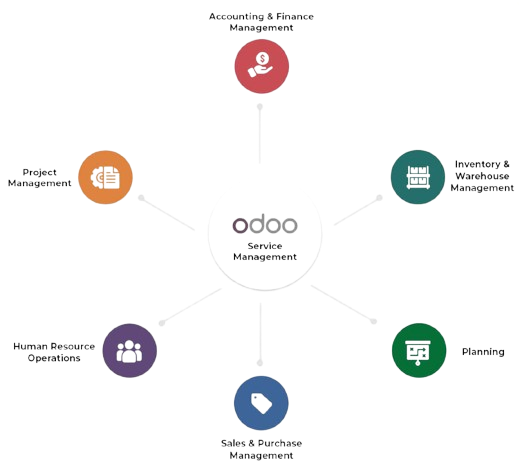 Accounting & Finance Management

Project Management

Inventory & Warehouse Management

odoo

Service Management

Human Resource Operations

Planning

Sales & Purchase Management