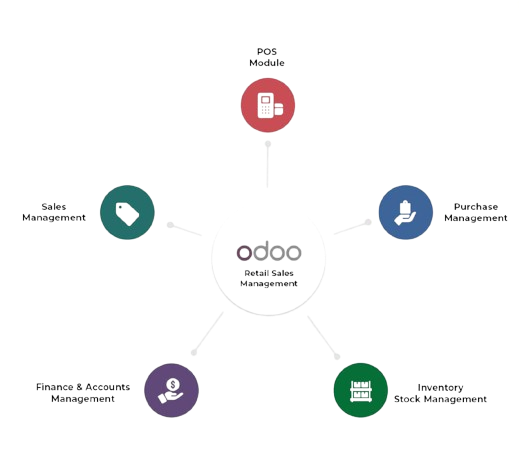 POS
Module

Sales
Management

Purchase
Management

odoo
Retail Sales
Management

Finance & Accounts
Management

Inventory
Stock Management