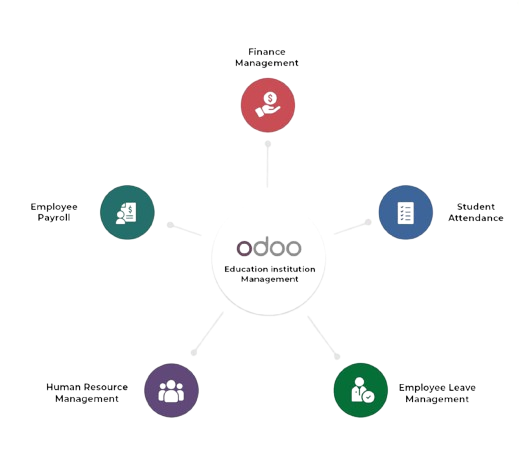 Finance Management

Employee Payroll

Student Attendance

odoo

Education institution Management

Human Resource Management

Employee Leave Management